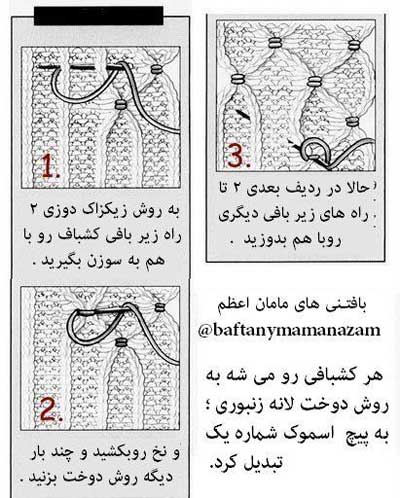 1.

به روش زیکزاک دوزی ۲ راه زیر بافی کشباف رو با هم به سوزن بگیرید .

2.

و نخ روبکشید و چند بار دیگه روش دوخت بزنید .

3.

حالا در ردیف بعدی ۲ تا راه های زیر بافی دیگری روبا هم بدوزید .

بافتنی های مامان اعظم
@baftanymamanazam

هر کشبافی رو می شه به روش دوخت لانه زنبوری ؛ به پیچ اسموک شماره یک تبدیل کرد.